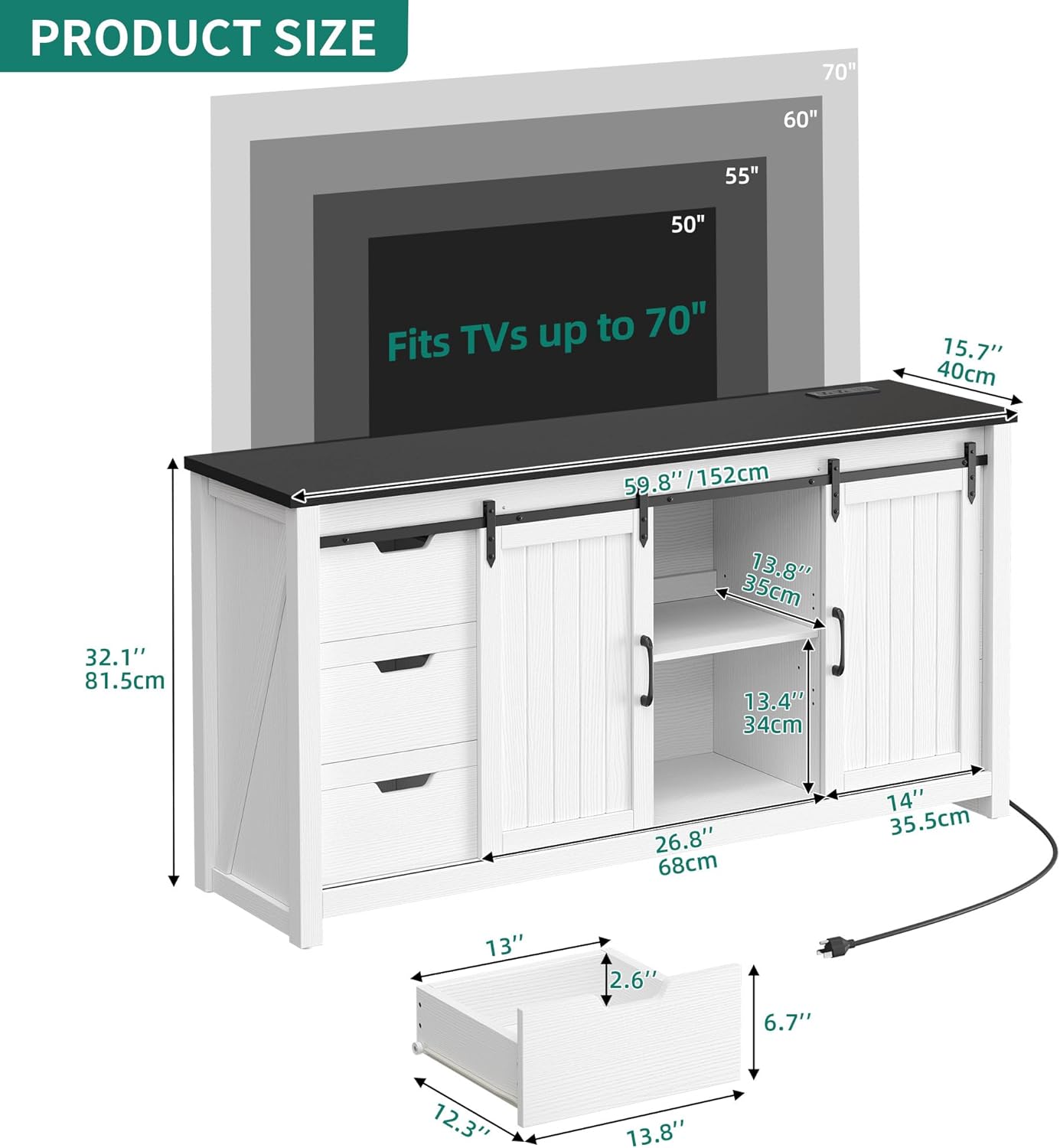 PRODUCT SIZE

70"

60"

55"

50"

Fits TVs up to 70"

15.7'' 40cm

59.8''/152cm

13.8'' 35cm

32.1'' 81.5cm

13.4'' 34cm

14'' 35.5cm

26.8'' 68cm

13''

2.6''

6.7''

12.3''

13.8''